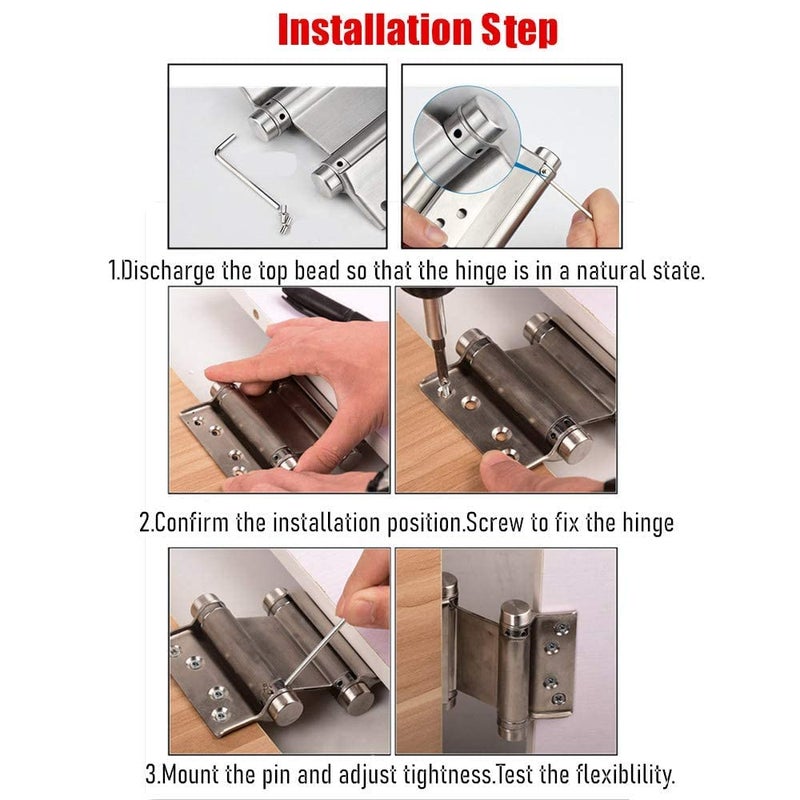 Installation Step

1.Discharge the top bead so that the hinge is in a natural state.

2.Confirm the installation position.Screw to fix the hinge

3.Mount the pin and adjust tightness.Test the flexiblility.